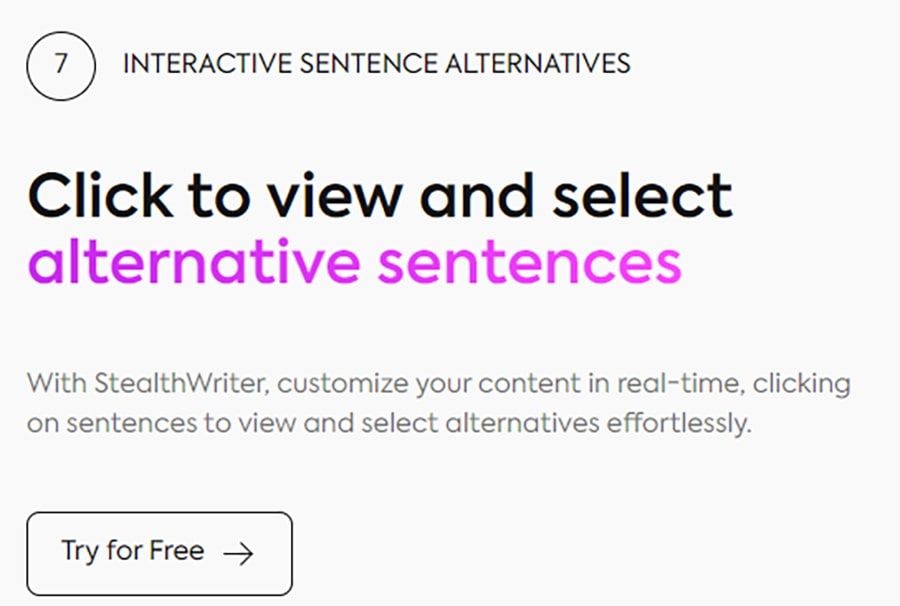 7 INTERACTIVE SENTENCE ALTERNATIVES

Click to view and select alternative sentences

With StealthWriter, customize your content in real-time, clicking on sentences to view and select alternatives effortlessly.

Try for Free →